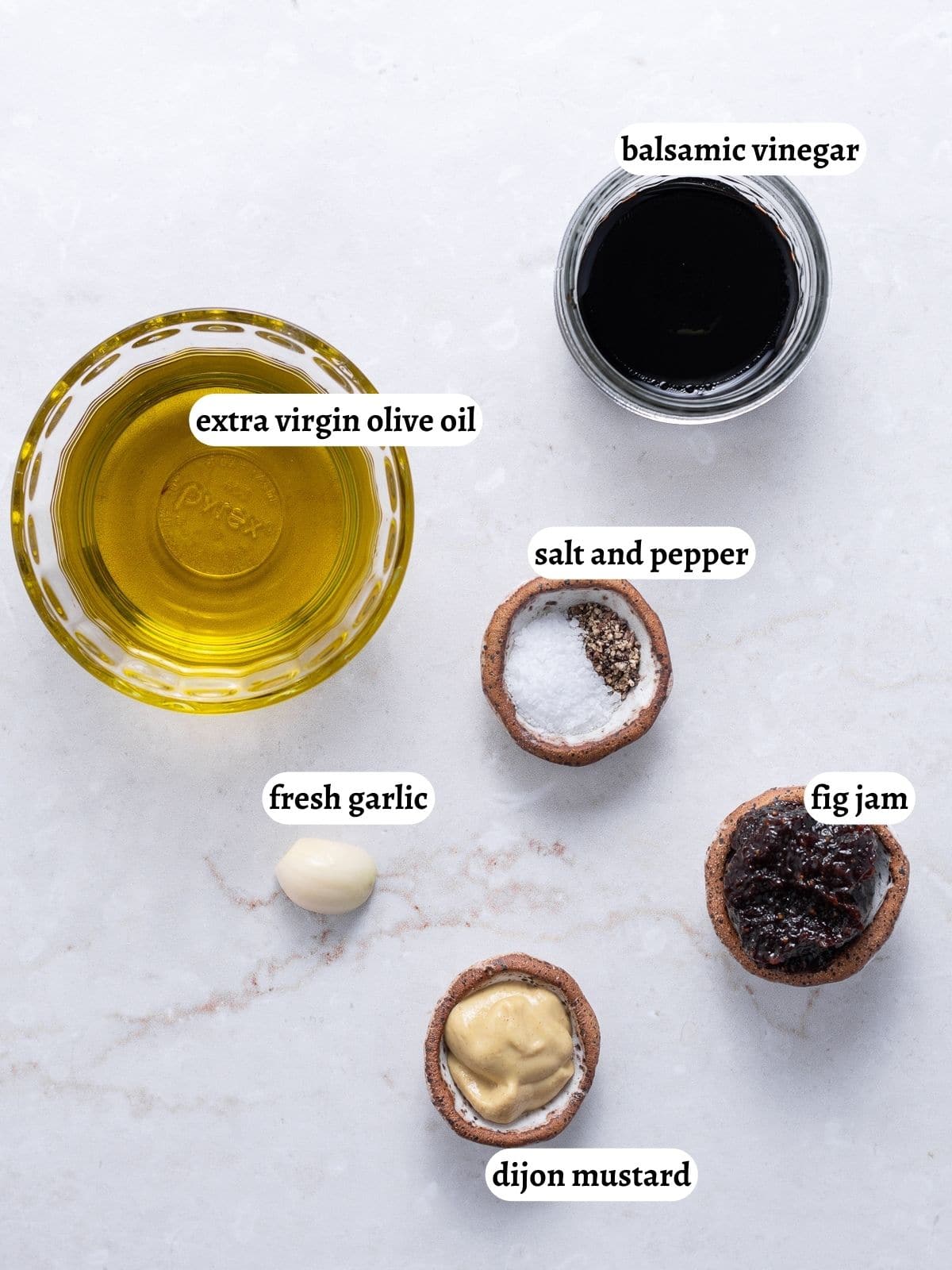 balsamic vinegar

extra virgin olive oil

pyrex

salt and pepper

fresh garlic

fig jam

dijon mustard